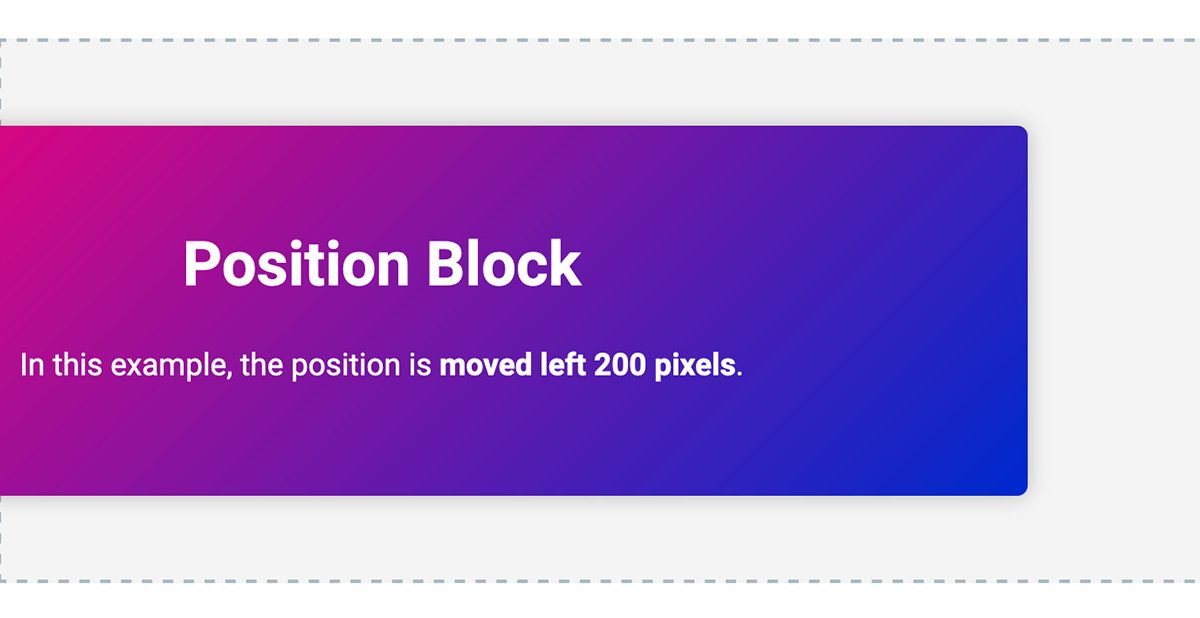 Position Block

In this example, the position is moved left 200 pixels.